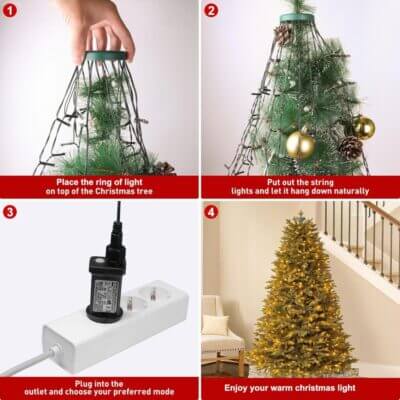 1
Place the ring of light on top of the Christmas tree

2
Put out the string lights and let it hang down naturally

3
Plug into the outlet and choose your preferred mode

4
Enjoy your warm christmas light