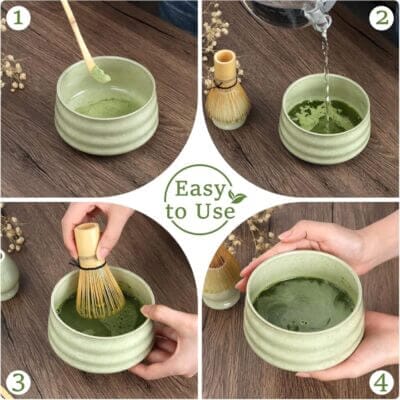 1

2

Easy to Use

3

4