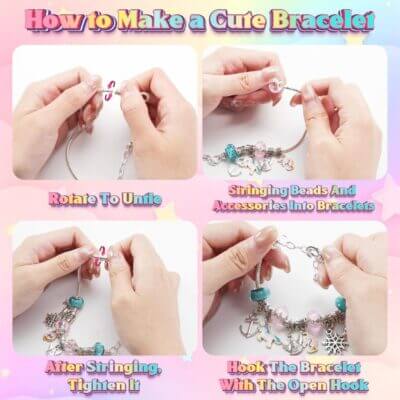 How to Make a Cute Bracelet

Rotate To Untie

Stringing Beads And Accessories Into Bracelets

After Stringing, Tighten It

Hook The Bracelet With The Open Hook